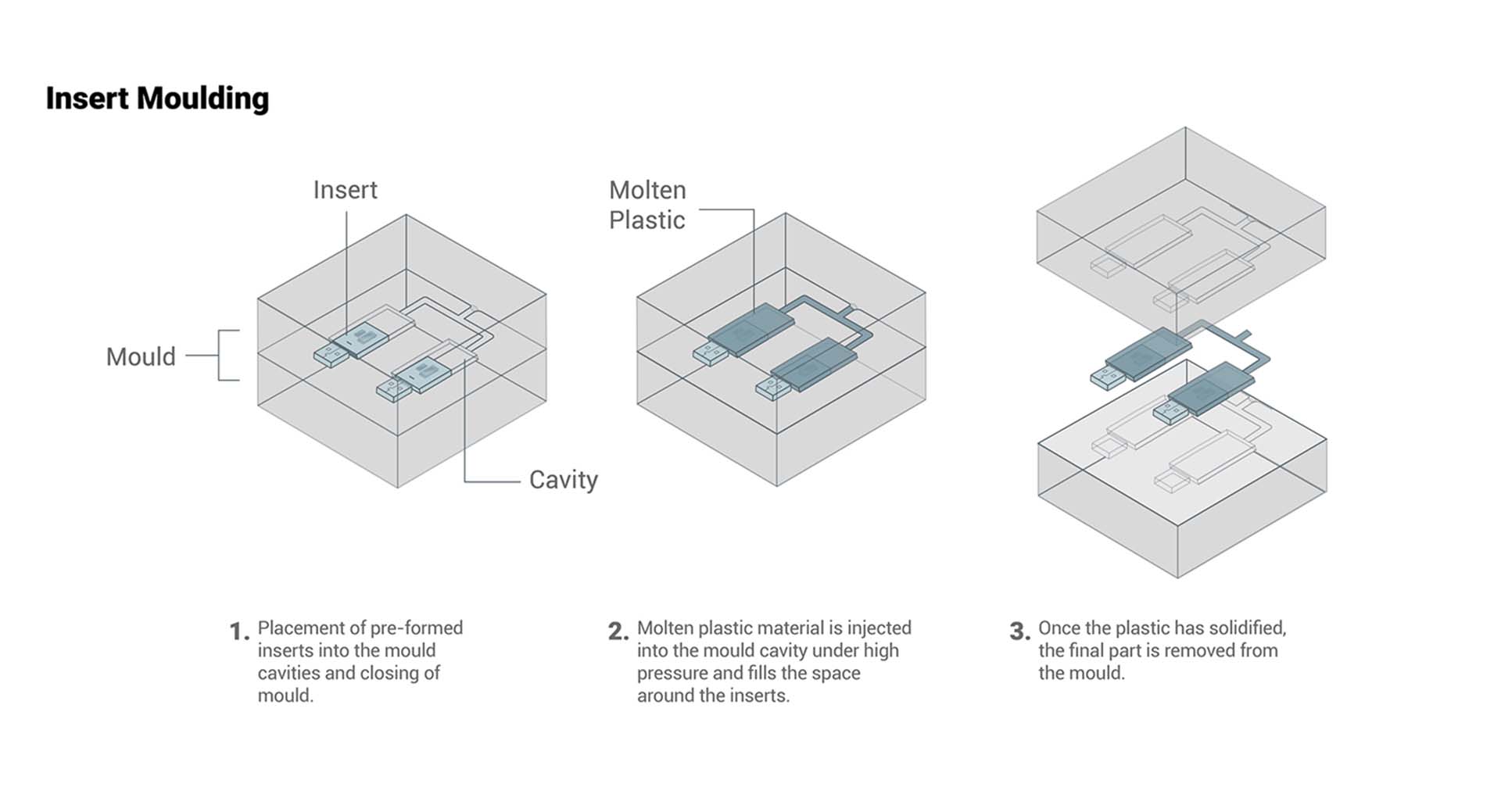 Insert Moulding

Insert

Mould

Cavity

Molten Plastic

1. Placement of pre-formed inserts into the mould cavities and closing of mould.

2. Molten plastic material is injected into the mould cavity under high pressure and fills the space around the inserts.

3. Once the plastic has solidified, the final part is removed from the mould.